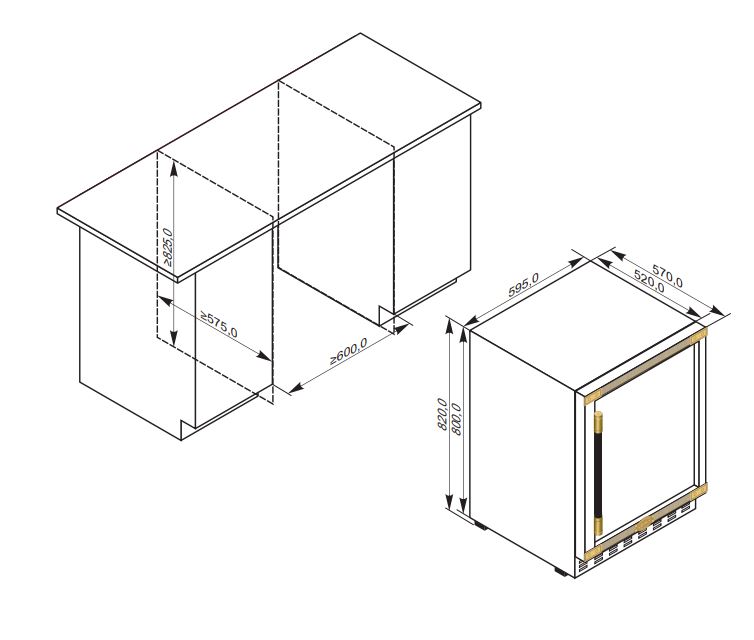 ≥825,0
≥575,0
≥600,0
595,0
570,0
520,0
820,0
800,0